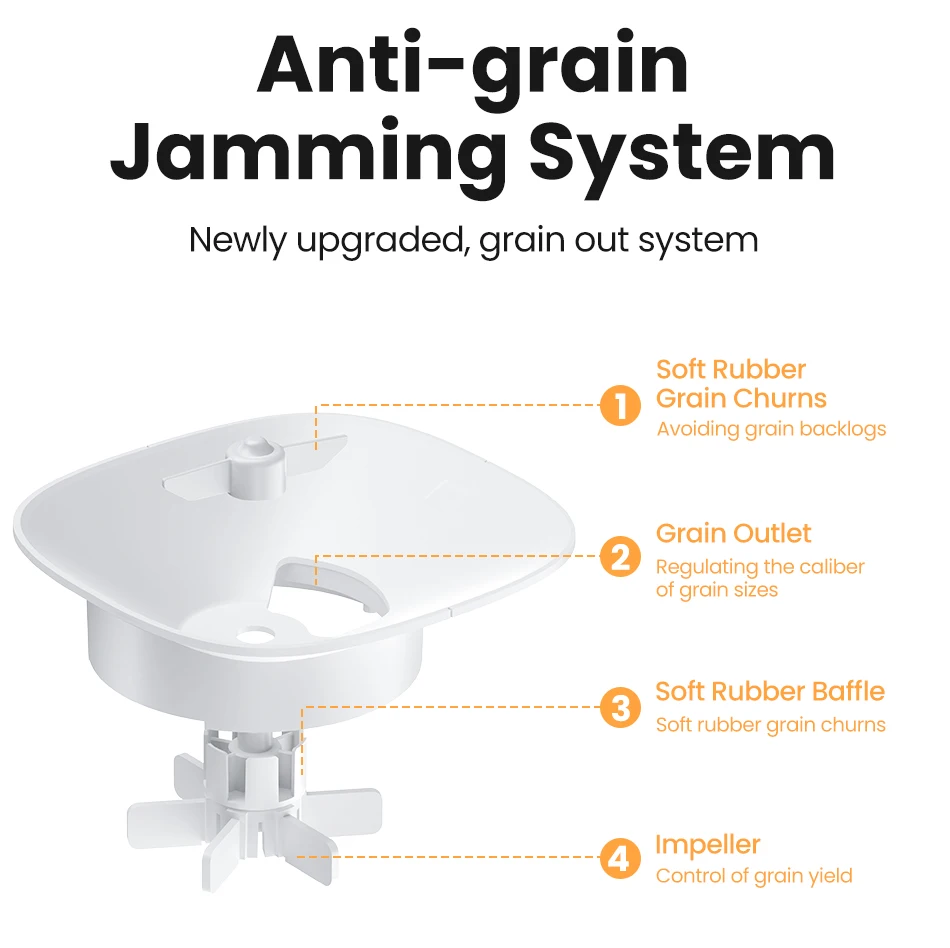 Anti-grain Jamming System

Newly upgraded, grain out system

1 Soft Rubber Grain Churns
Avoiding grain backlogs

2 Grain Outlet
Regulating the caliber of grain sizes

3 Soft Rubber Baffle
Soft rubber grain churns

4 Impeller
Control of grain yield