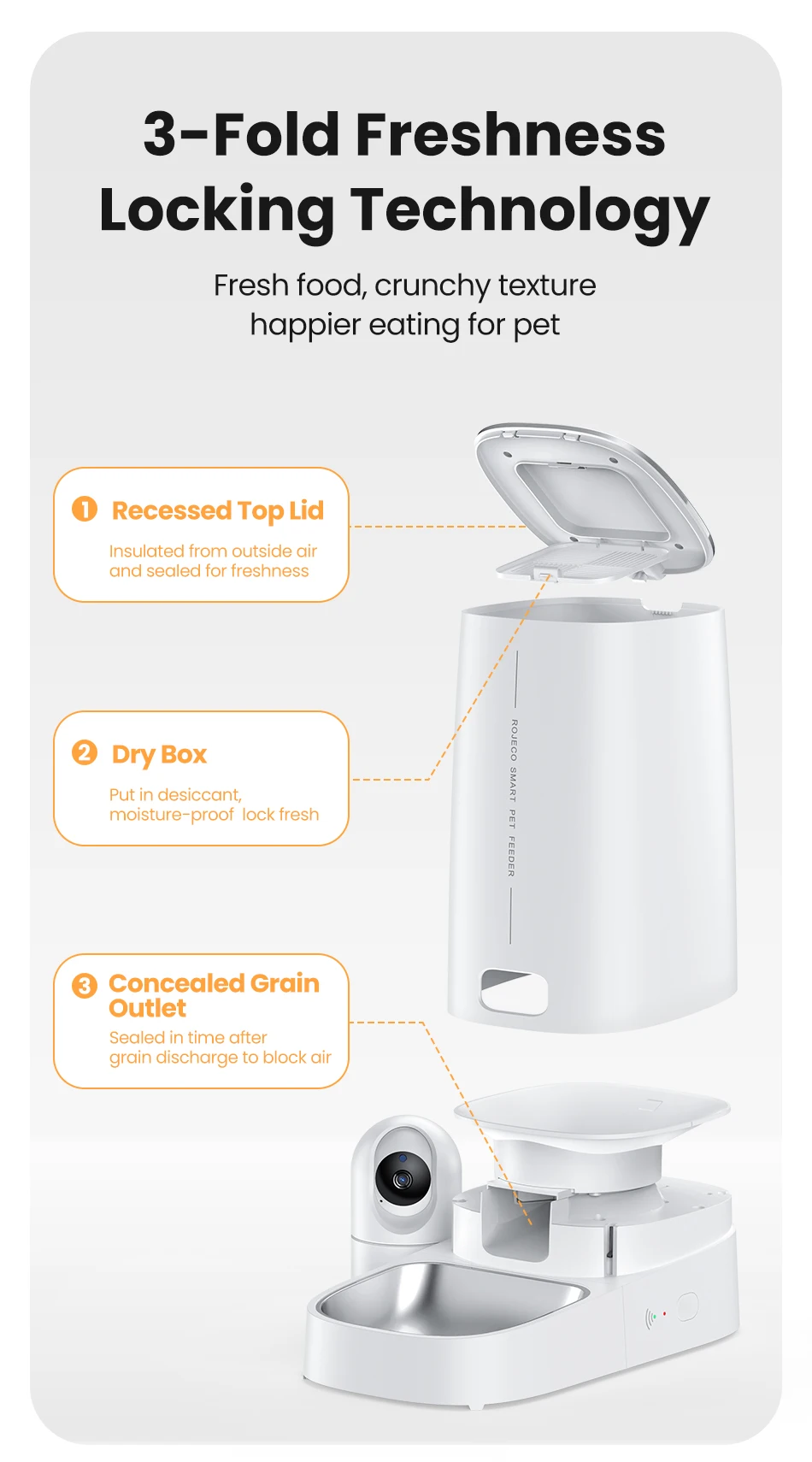 3-Fold Freshness Locking Technology

Fresh food, crunchy texture
happier eating for pet

1 Recessed Top Lid

Insulated from outside air and sealed for freshness

2 Dry Box

Put in desiccant, moisture-proof lock fresh

3 Concealed Grain Outlet

Sealed in time after grain discharge to block air

ROJECO SMART PET FEEDER